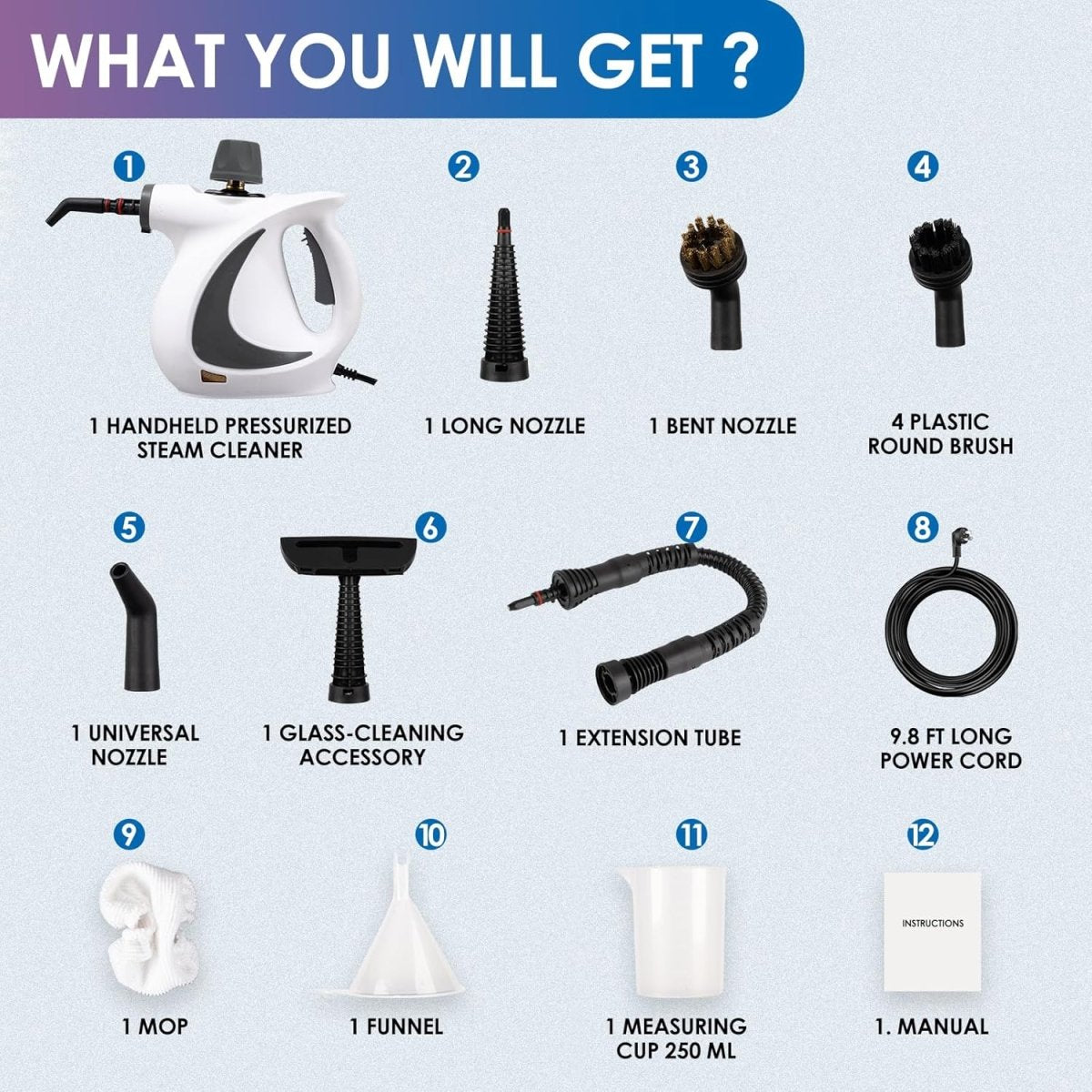 WHAT YOU WILL GET ?

1
1 HANDHELD PRESSURIZED STEAM CLEANER

2
1 LONG NOZZLE

3
1 BENT NOZZLE

4
4 PLASTIC ROUND BRUSH

5
1 UNIVERSAL NOZZLE

6
1 GLASS-CLEANING ACCESSORY

7
1 EXTENSION TUBE

8
9.8 FT LONG POWER CORD

9
1 MOP

10
1 FUNNEL

11
1 MEASURING CUP 250 ML

12
INSTRUCTIONS
1. MANUAL