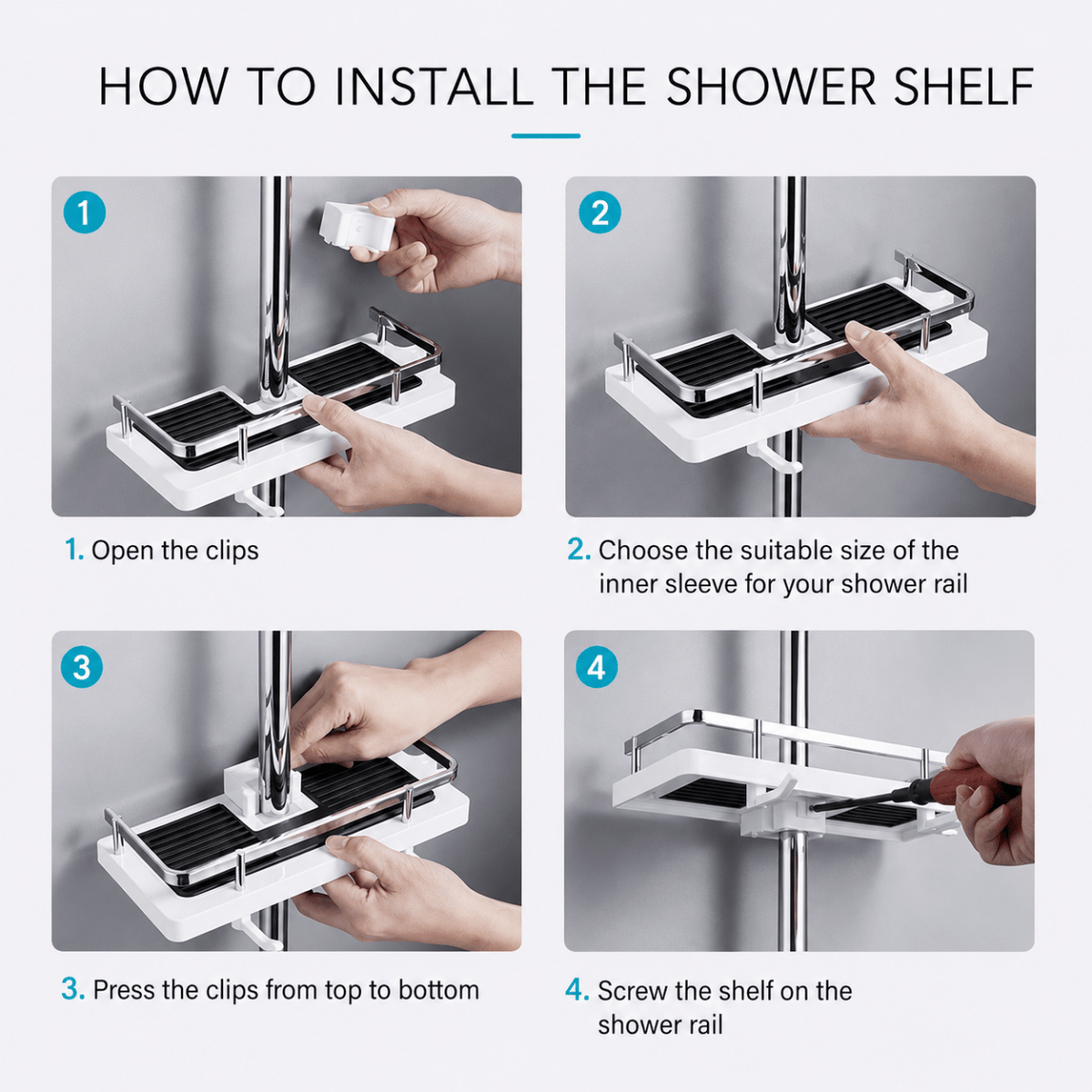 HOW TO INSTALL THE SHOWER SHELF

1

1. Open the clips

2

2. Choose the suitable size of the inner sleeve for your shower rail

3

3. Press the clips from top to bottom

4

4. Screw the shelf on the shower rail