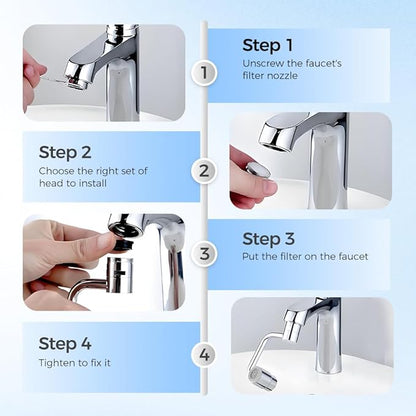 1

Step 1
Unscrew the faucet's filter nozzle

Step 2
Choose the right set of head to install

2

3

Step 3
Put the filter on the faucet

Step 4
Tighten to fix it

4