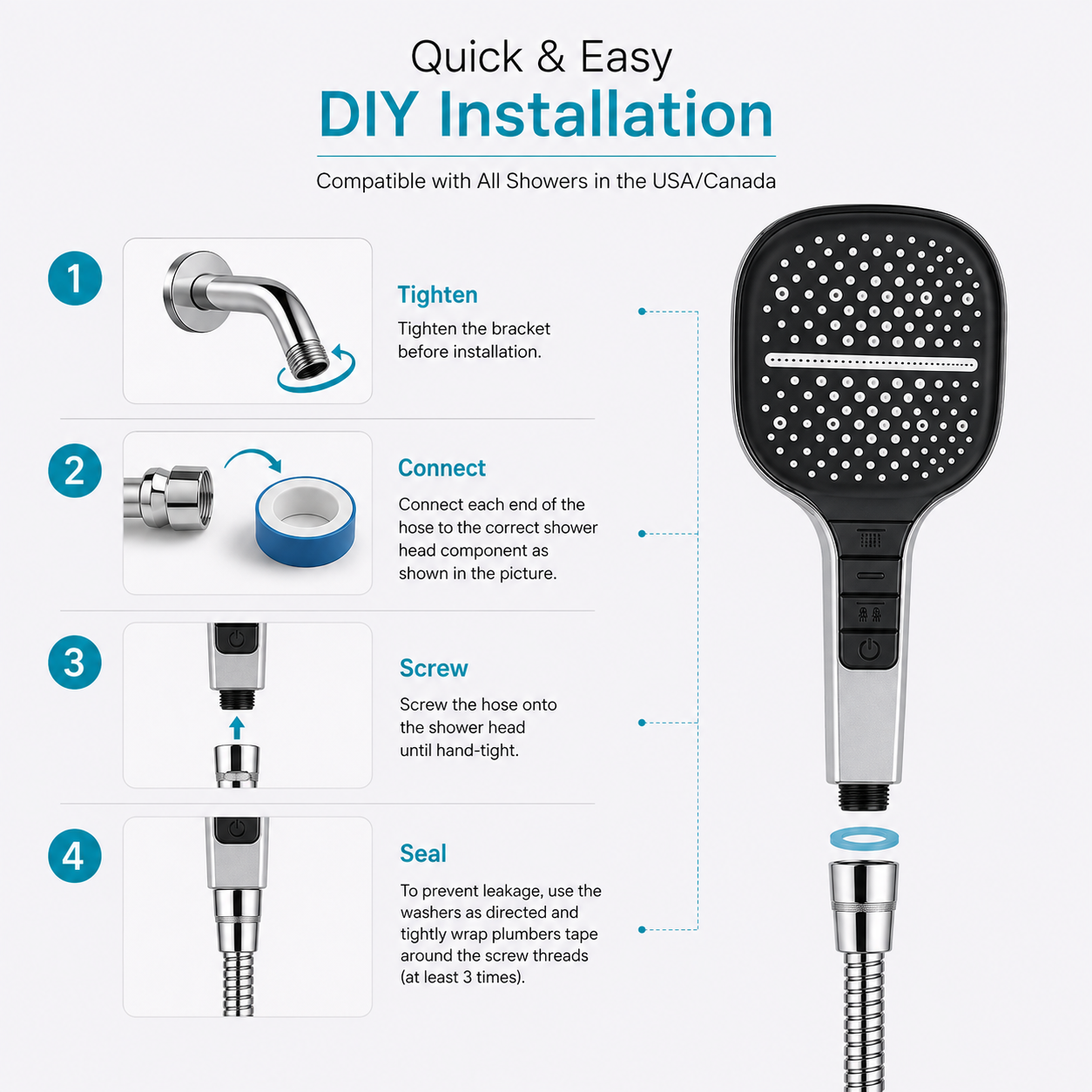 Quick & Easy
DIY Installation
Compatible with All Showers in the USA/Canada

1
Tighten
Tighten the bracket before installation.

2
Connect
Connect each end of the hose to the correct shower head component as shown in the picture.

3
Screw
Screw the hose onto the shower head until hand-tight.

4
Seal
To prevent leakage, use the washers as directed and tightly wrap plumbers tape around the screw threads (at least 3 times).