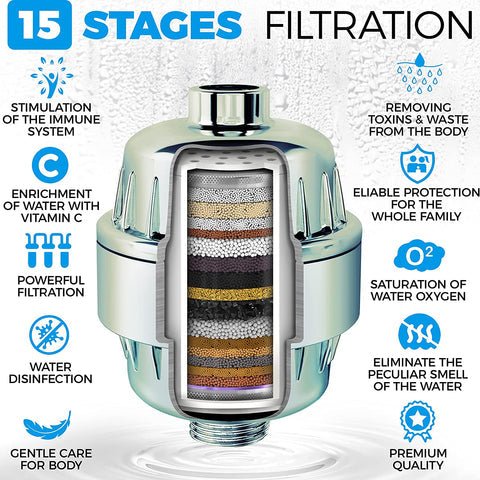 15 STAGES FILTRATION

STIMULATION OF THE IMMUNE SYSTEM

C

ENRICHMENT OF WATER WITH VITAMIN C

POWERFUL FILTRATION

WATER DISINFECTION

GENTLE CARE FOR BODY

REMOVING TOXINS & WASTE FROM THE BODY

ELIABLE PROTECTION FOR THE WHOLE FAMILY

$O^2$

SATURATION OF WATER OXYGEN

ELIMINATE THE PECULIAR SMELL OF THE WATER

PREMIUM QUALITY