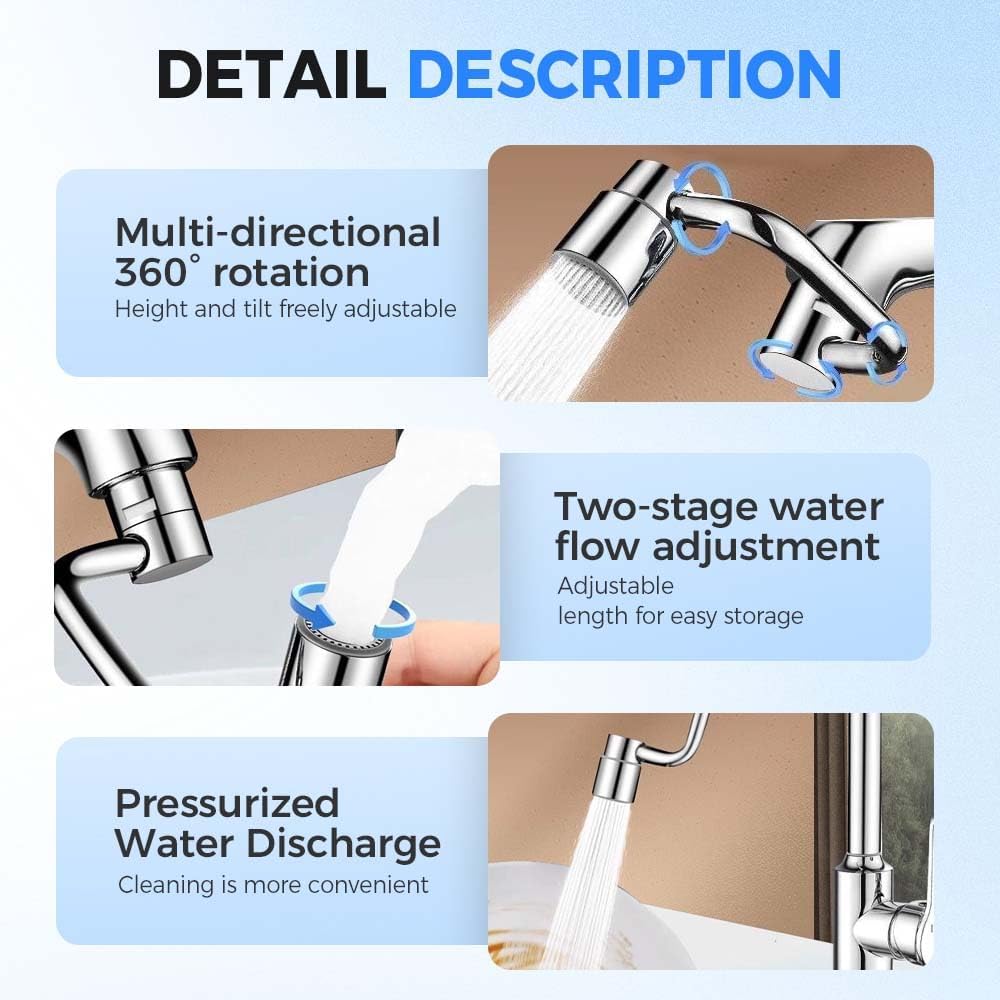 DETAIL DESCRIPTION

Multi-directional 360° rotation
Height and tilt freely adjustable

Two-stage water flow adjustment
Adjustable
length for easy storage

Pressurized Water Discharge
Cleaning is more convenient